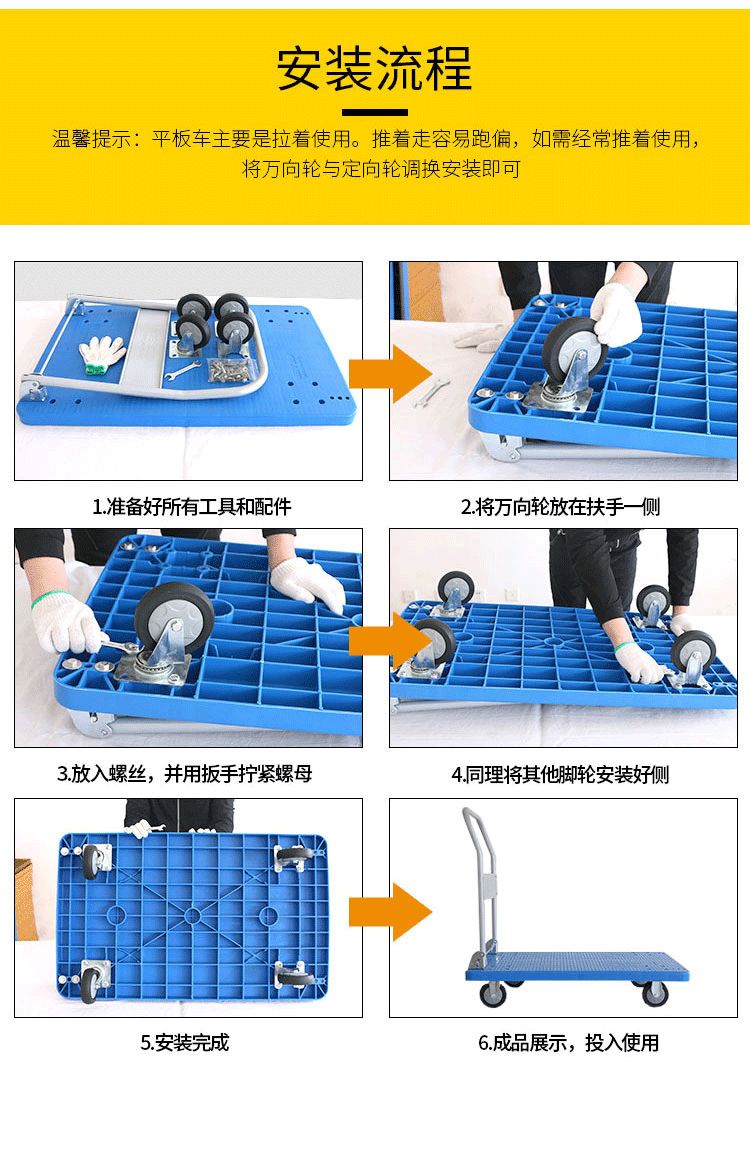 安装流程

温馨提示：平板车主要是拉着使用。推着走容易跑偏，如需经常推着使用，将万向轮与定向轮调换安装即可

1.准备好所有工具和配件

2.将万向轮放在扶手一侧

3.放入螺丝，并用扳手拧紧螺母

4.同理将其他脚轮安装好侧

5.安装完成

6.成品展示，投入使用