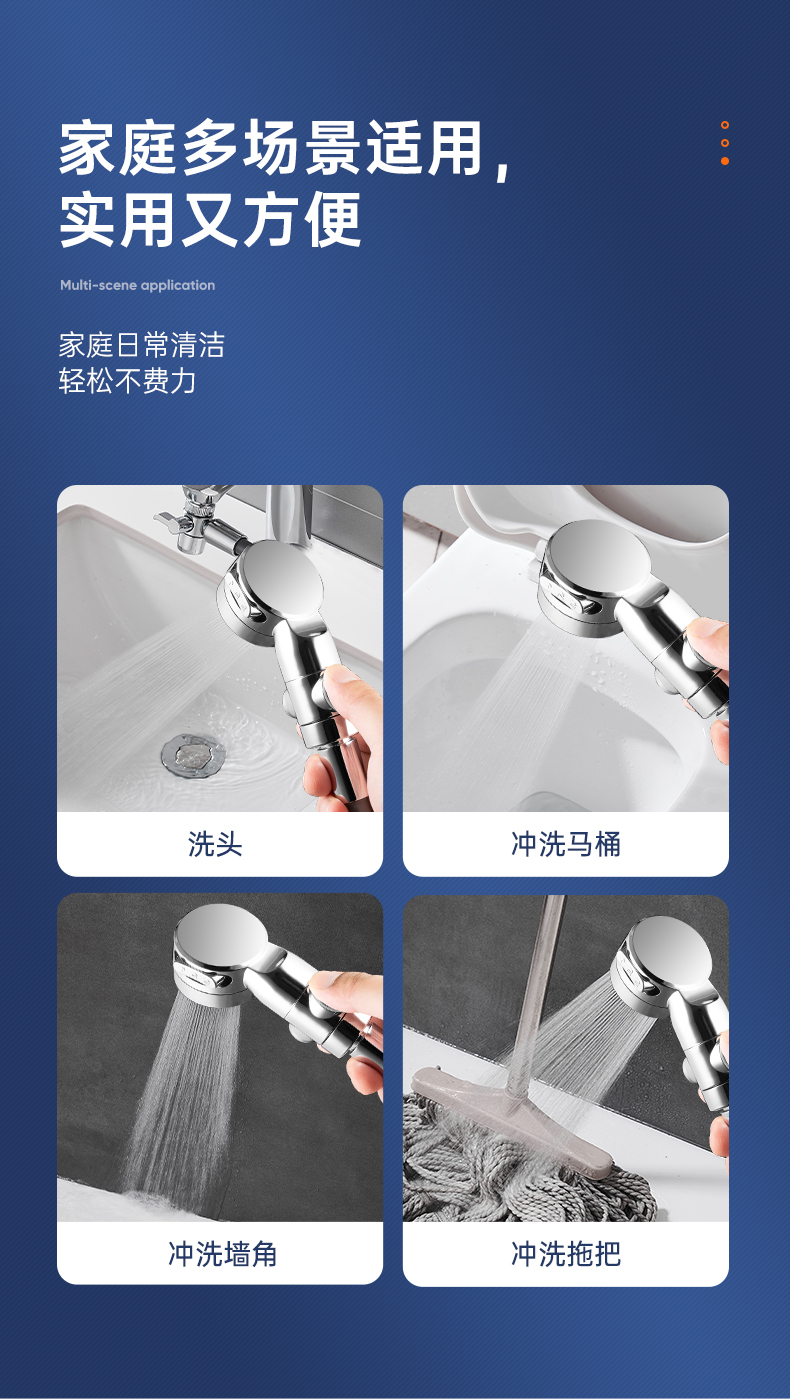 家庭多场景适用，
实用又方便

Multi-scene application

家庭日常清洁
轻松不费力

洗头

冲洗马桶

冲洗墙角

冲洗拖把