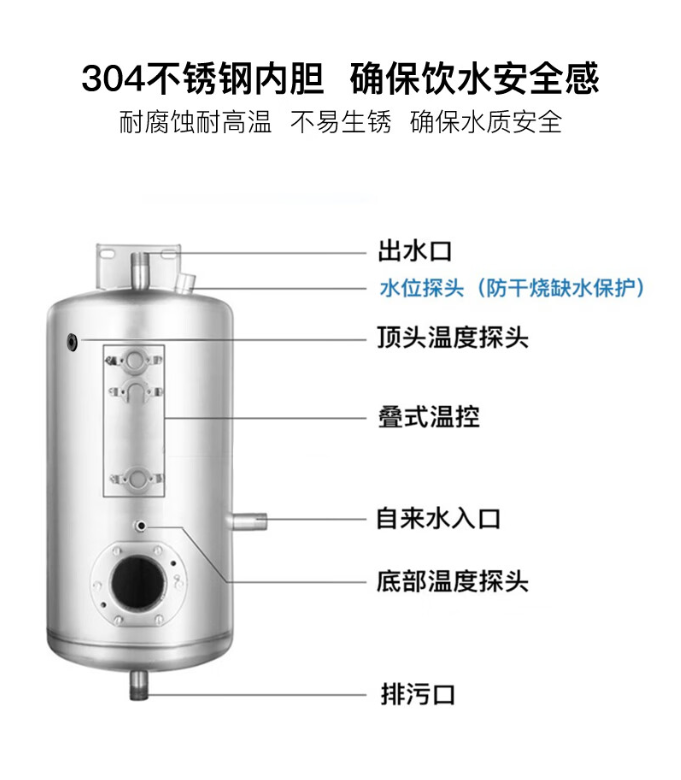 304不锈钢内胆 确保饮水安全感
耐腐蚀耐高温 不易生锈 确保水质安全

出水口
水位探头（防干烧缺水保护）
顶头温度探头
叠式温控
自来水入口
底部温度探头
排污口