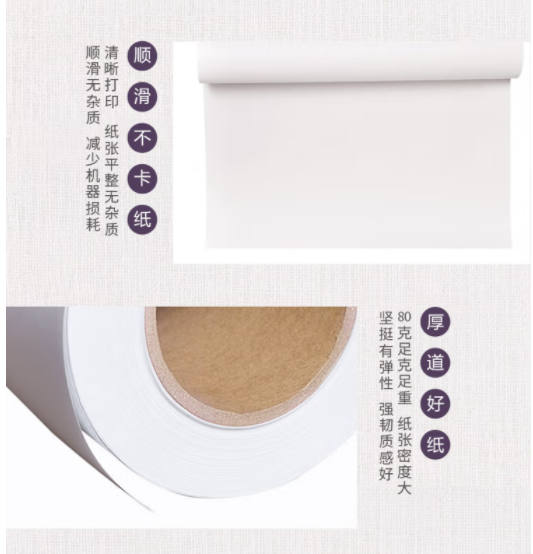 顺滑不卡纸

清晰打印 纸张平整无杂质
顺滑无杂质 减少机器损耗

厚道好纸

80克足克足重 纸张密度大
坚挺有弹性 强韧质感好