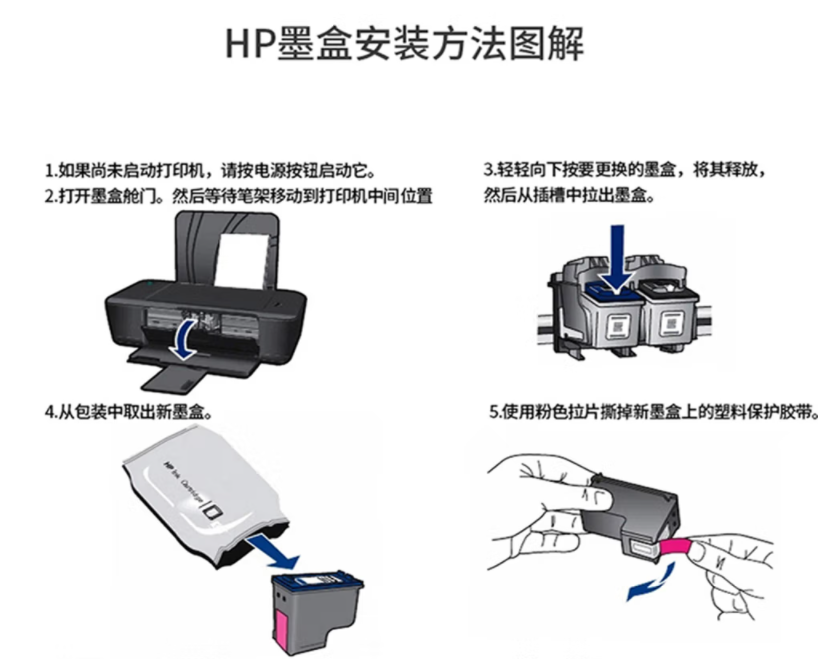 HP墨盒安装方法图解

1.如果尚未启动打印机，请按电源按钮启动它。
2.打开墨盒舱门。然后等待笔架移动到打印机中间位置

3.轻轻向下按要更换的墨盒，将其释放，然后从插槽中拉出墨盒。

4.从包装中取出新墨盒。

HP Ink Cartridge

5.使用粉色拉片撕掉新墨盒上的塑料保护胶带。