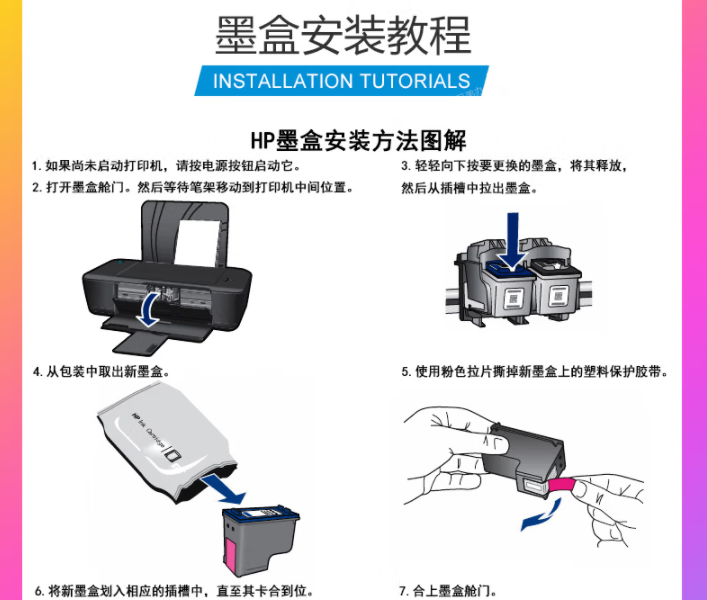 墨盒安装教程

INSTALLATION TUTORIALS

HP墨盒安装方法图解

1. 如果尚未启动打印机，请按电源按钮启动它。

2. 打开墨盒舱门。然后等待笔架移动到打印机中间位置。

3. 轻轻向下按要更换的墨盒，将其释放，然后从插槽中拉出墨盒。

4. 从包装中取出新墨盒。

hp Ink Cartridge

5. 使用粉色拉片撕掉新墨盒上的塑料保护胶带。

6. 将新墨盒划入相应的插槽中，直至其卡合到位。

7. 合上墨盒舱门。